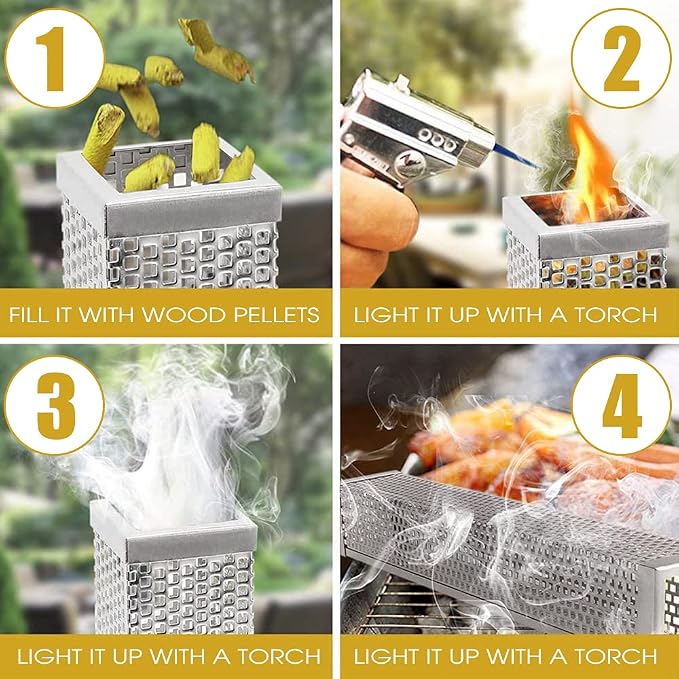 1

FILL IT WITH WOOD PELLETS

2

LIGHT IT UP WITH A TORCH

3

LIGHT IT UP WITH A TORCH

4

LIGHT IT UP WITH A TORCH