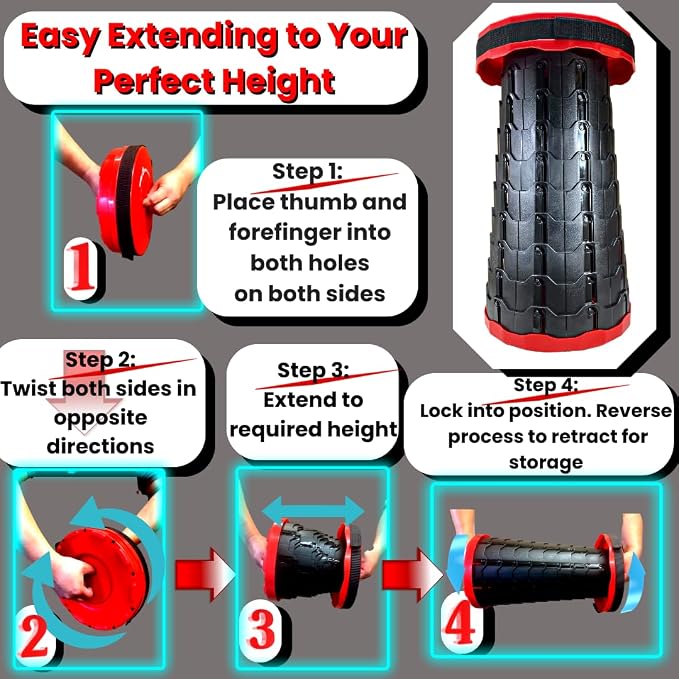 Easy Extending to Your Perfect Height

1

Step 1:
Place thumb and forefinger into both holes on both sides

Step 2:
Twist both sides in opposite directions

Step 3:
Extend to required height

Step 4:
Lock into position. Reverse process to retract for storage

2

3

4