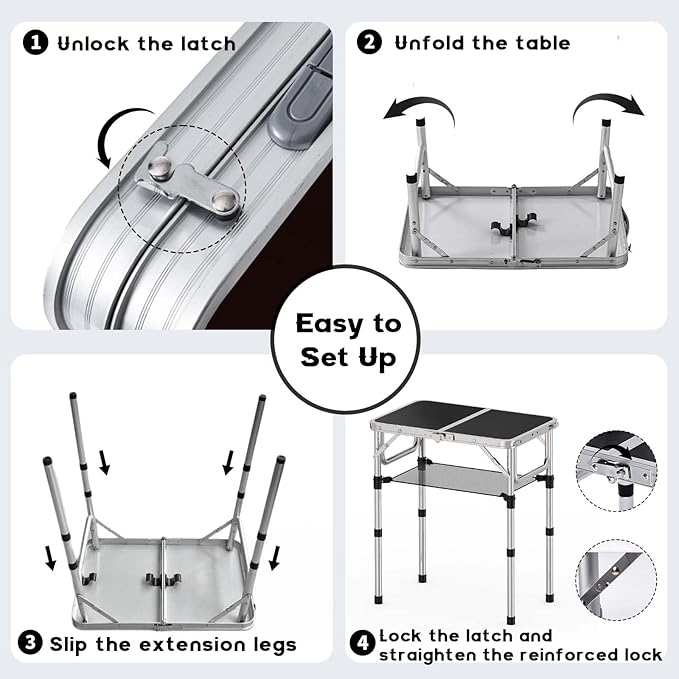 1 Unlock the latch

2 Unfold the table

Easy to Set Up

3 Slip the extension legs

4 Lock the latch and straighten the reinforced lock