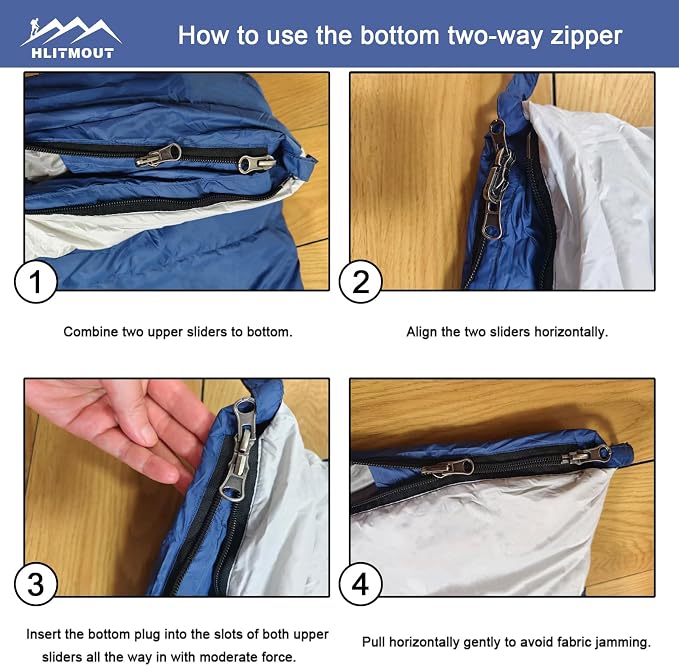 HLITMOUT

How to use the bottom two-way zipper

1

Combine two upper sliders to bottom.

2

Align the two sliders horizontally.

3

Insert the bottom plug into the slots of both upper sliders all the way in with moderate force.

4

Pull horizontally gently to avoid fabric jamming.