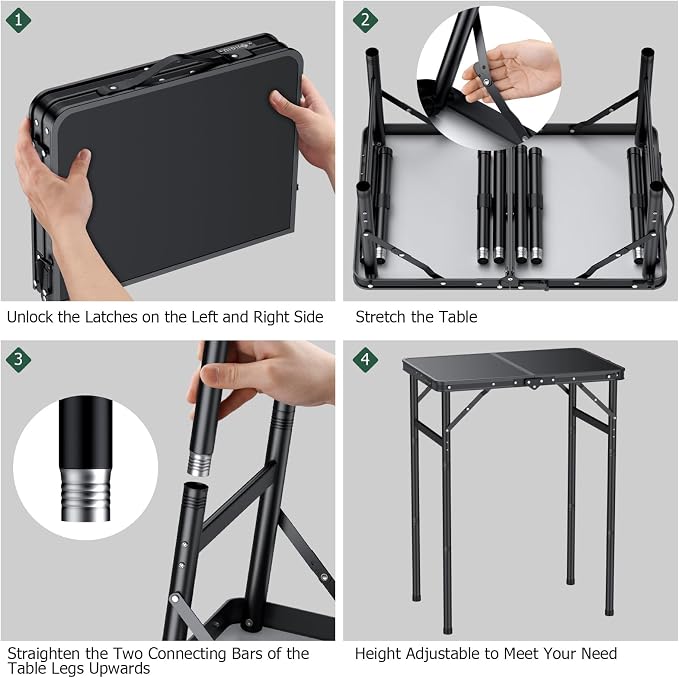 1

Unlock the Latches on the Left and Right Side

2

Stretch the Table

3

Straighten the Two Connecting Bars of the Table Legs Upwards

4

Height Adjustable to Meet Your Need