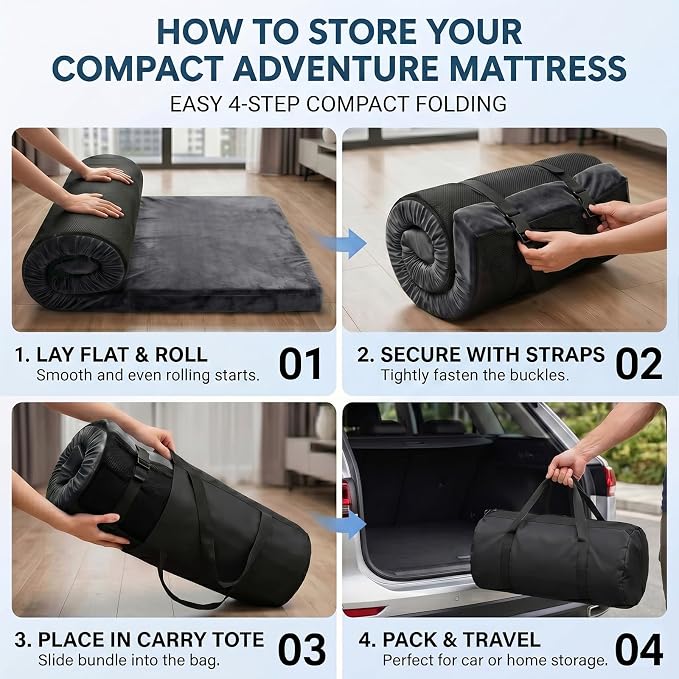 HOW TO STORE YOUR COMPACT ADVENTURE MATTRESS

EASY 4-STEP COMPACT FOLDING

1. LAY FLAT & ROLL
Smooth and even rolling starts.
01

2. SECURE WITH STRAPS
Tightly fasten the buckles.
02

3. PLACE IN CARRY TOTE
Slide bundle into the bag.
03

4. PACK & TRAVEL
Perfect for car or home storage.
04