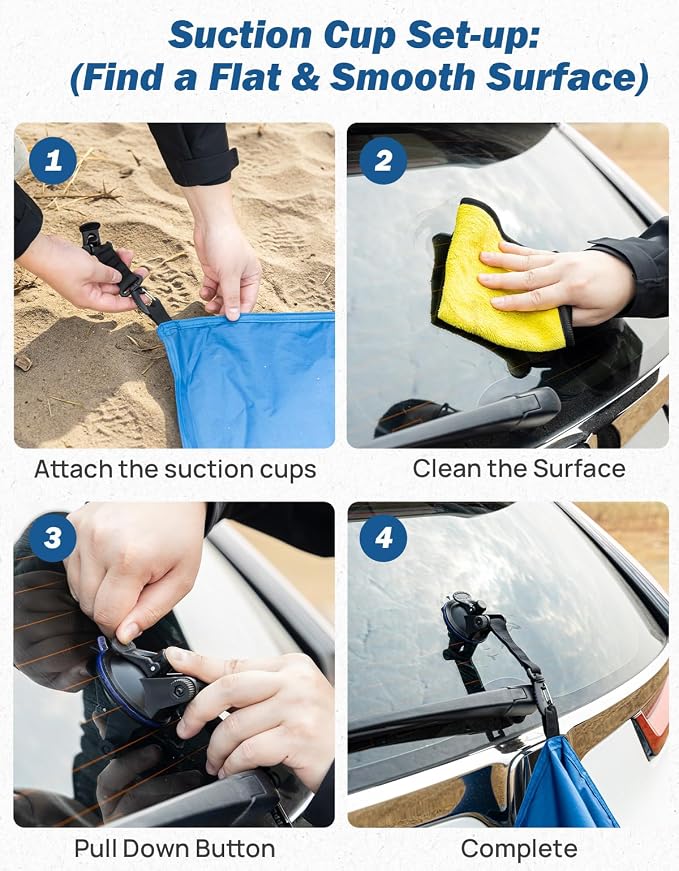 Suction Cup Set-up:
(Find a Flat & Smooth Surface)

1

Attach the suction cups

2

Clean the Surface

3

Pull Down Button

4

Complete