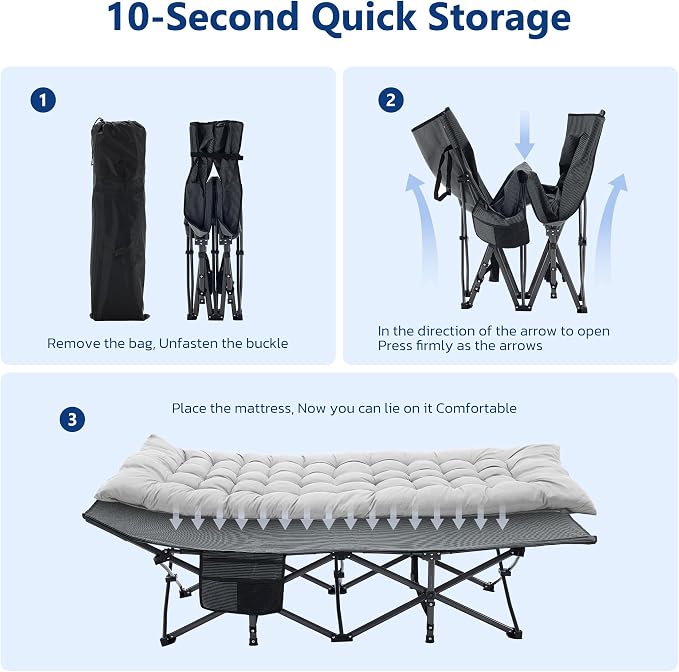 10-Second Quick Storage

1

Remove the bag, Unfasten the buckle

2

In the direction of the arrow to open
Press firmly as the arrows

3

Place the mattress, Now you can lie on it Comfortable