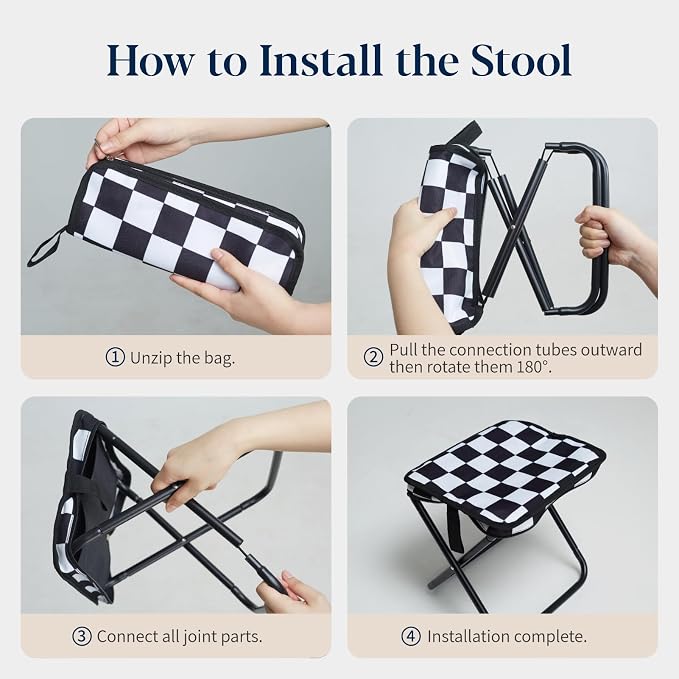 How to Install the Stool

① Unzip the bag.

② Pull the connection tubes outward then rotate them 180°.

③ Connect all joint parts.

④ Installation complete.