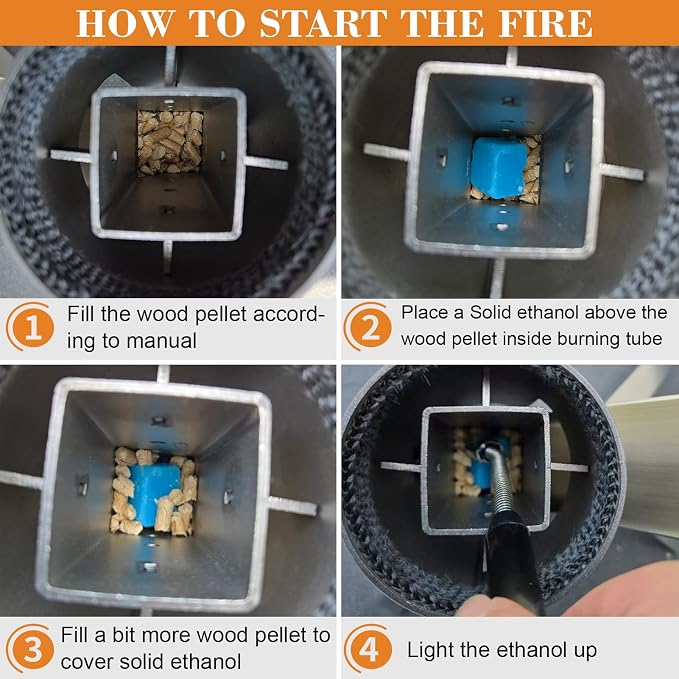 HOW TO START THE FIRE

1 Fill the wood pellet according to manual

2 Place a Solid ethanol above the wood pellet inside burning tube

3 Fill a bit more wood pellet to cover solid ethanol

4 Light the ethanol up