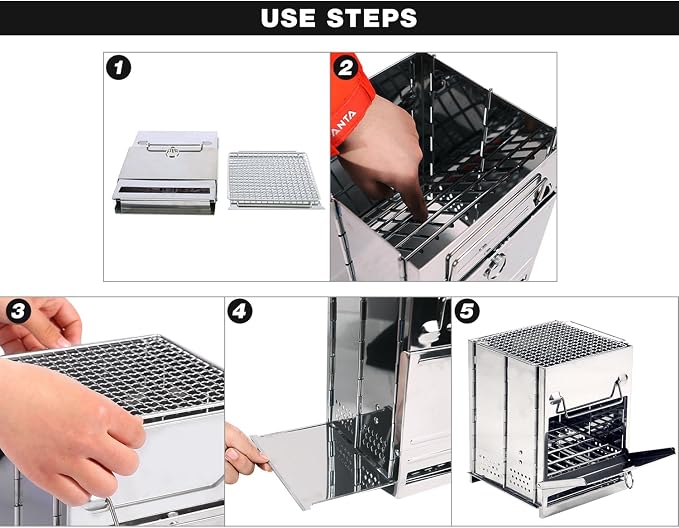 USE STEPS

1

2

ANTA

3

4

5