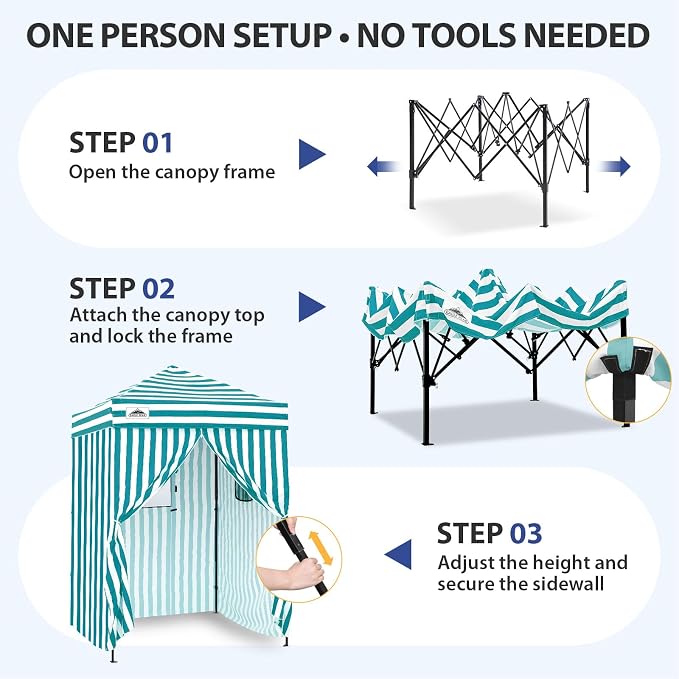 ONE PERSON SETUP • NO TOOLS NEEDED

STEP 01
Open the canopy frame

STEP 02
Attach the canopy top
and lock the frame

STEP 03
Adjust the height and
secure the sidewall