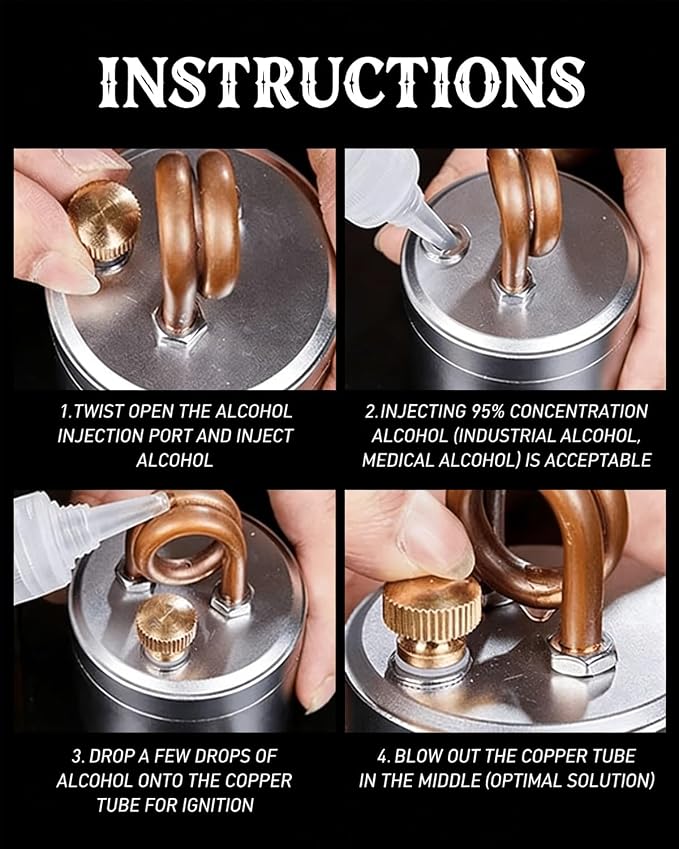 INSTRUCTIONS

1.TWIST OPEN THE ALCOHOL INJECTION PORT AND INJECT ALCOHOL

2.INJECTING 95% CONCENTRATION ALCOHOL (INDUSTRIAL ALCOHOL, MEDICAL ALCOHOL) IS ACCEPTABLE

3. DROP A FEW DROPS OF ALCOHOL ONTO THE COPPER TUBE FOR IGNITION

4. BLOW OUT THE COPPER TUBE IN THE MIDDLE (OPTIMAL SOLUTION)