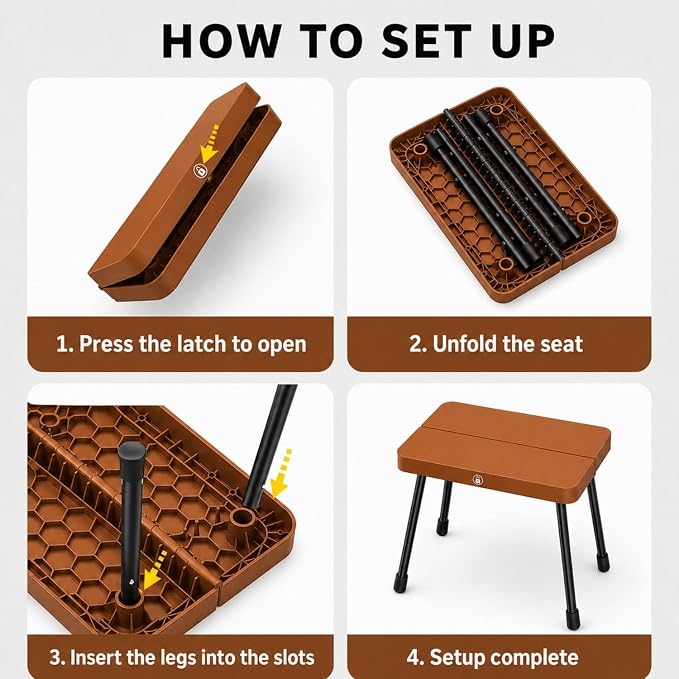 HOW TO SET UP

1. Press the latch to open

2. Unfold the seat

3. Insert the legs into the slots

4. Setup complete