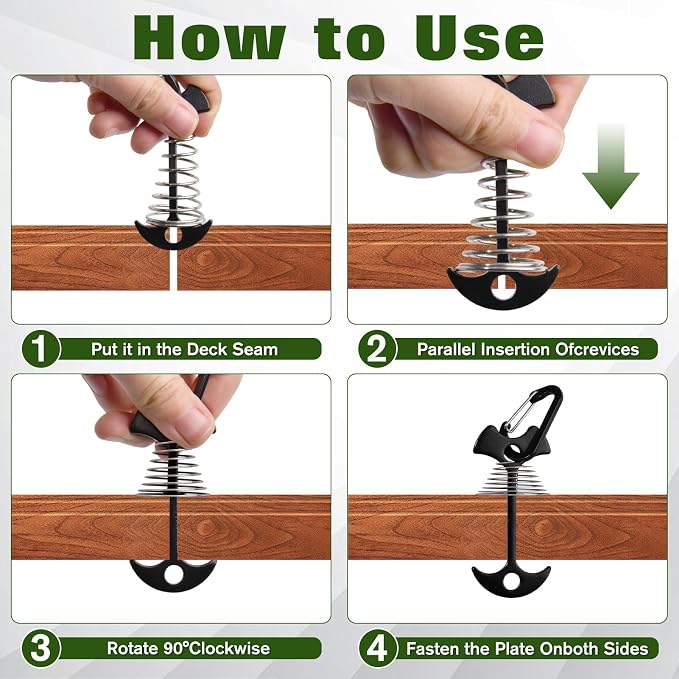 How to Use

1 Put it in the Deck Seam

2 Parallel Insertion Ofcrevices

3 Rotate 90°Clockwise

4 Fasten the Plate Onboth Sides