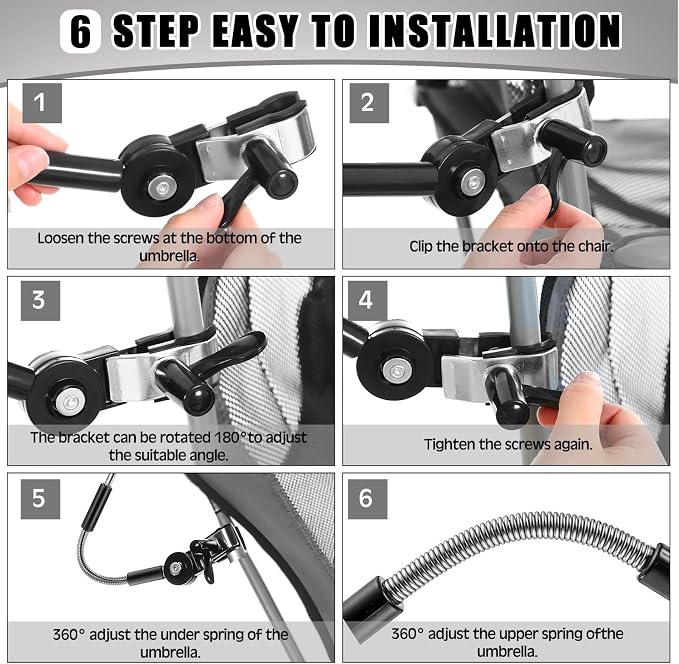 6 STEP EASY TO INSTALLATION

1

Loosen the screws at the bottom of the umbrella.

2

Clip the bracket onto the chair.

3

The bracket can be rotated 180°to adjust the suitable angle.

4

Tighten the screws again.

5

360° adjust the under spring of the umbrella.

6

360° adjust the upper spring ofthe umbrella.