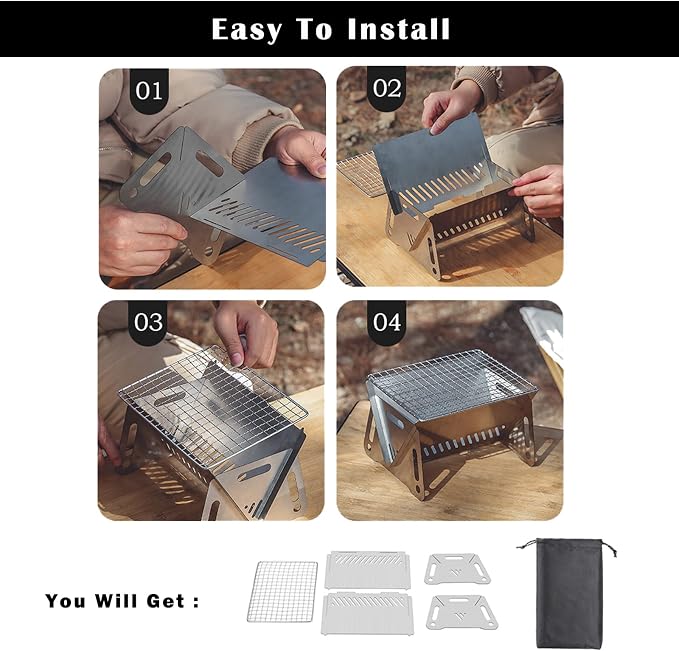 Easy To Install

01

02

03

04

You Will Get :