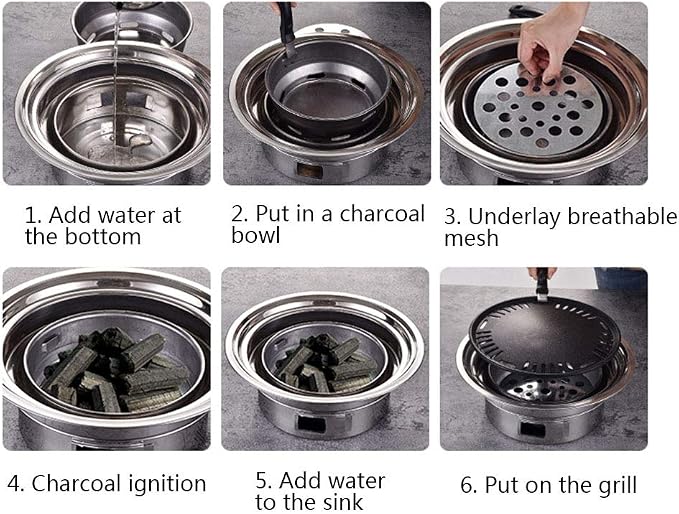 1. Add water at the bottom

2. Put in a charcoal bowl

3. Underlay breathable mesh

4. Charcoal ignition

5. Add water to the sink

6. Put on the grill