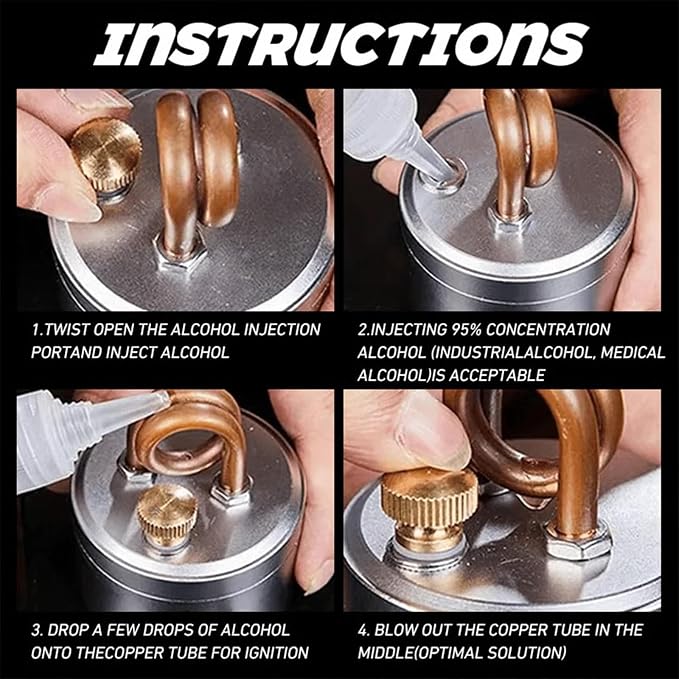 INSTRUCTIONS

1.TWIST OPEN THE ALCOHOL INJECTION PORTAND INJECT ALCOHOL

2.INJECTING 95% CONCENTRATION ALCOHOL (INDUSTRIALALCOHOL, MEDICAL ALCOHOL)IS ACCEPTABLE

3. DROP A FEW DROPS OF ALCOHOL ONTO THECOPPER TUBE FOR IGNITION

4. BLOW OUT THE COPPER TUBE IN THE MIDDLE(OPTIMAL SOLUTION)