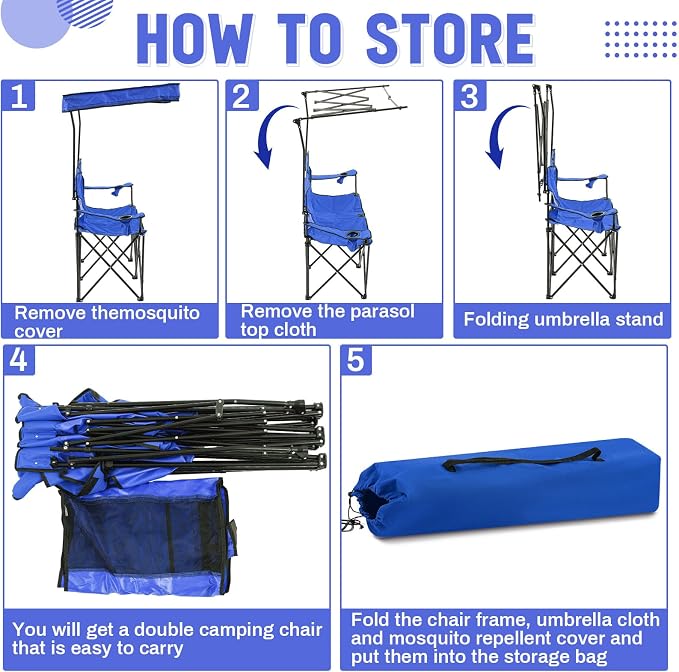 HOW TO STORE

1
Remove themosquito cover

2
Remove the parasol top cloth

3
Folding umbrella stand

4
You will get a double camping chair that is easy to carry

5
Fold the chair frame, umbrella cloth and mosquito repellent cover and put them into the storage bag