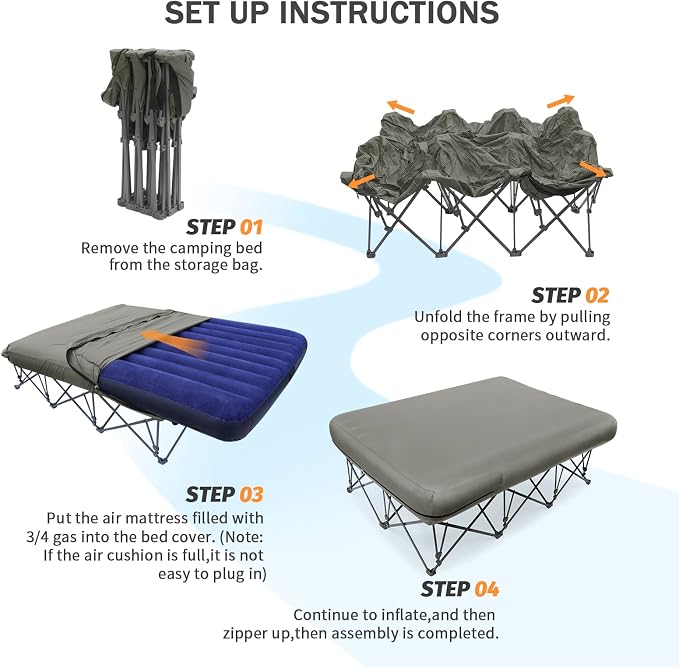 SET UP INSTRUCTIONS

STEP 01
Remove the camping bed from the storage bag.

STEP 02
Unfold the frame by pulling opposite corners outward.

STEP 03
Put the air mattress filled with 3/4 gas into the bed cover. (Note: If the air cushion is full,it is not easy to plug in)

STEP 04
Continue to inflate,and then zipper up,then assembly is completed.