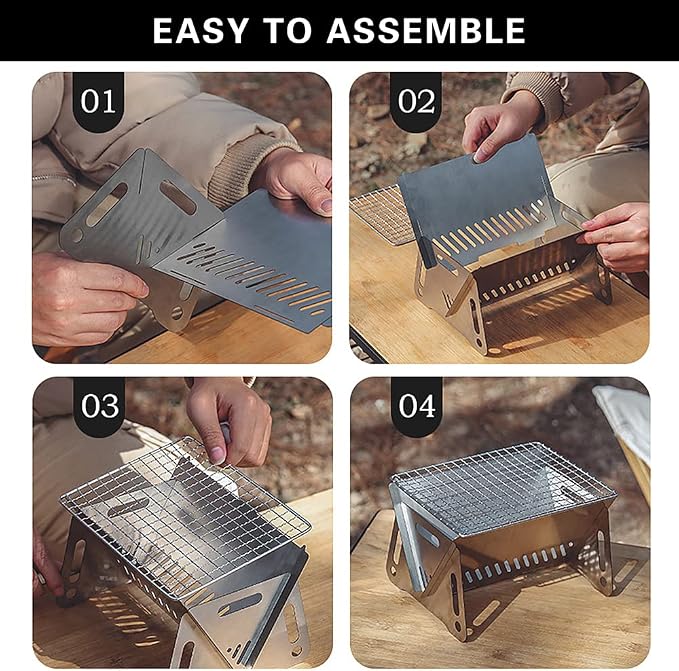 EASY TO ASSEMBLE

01

02

03

04