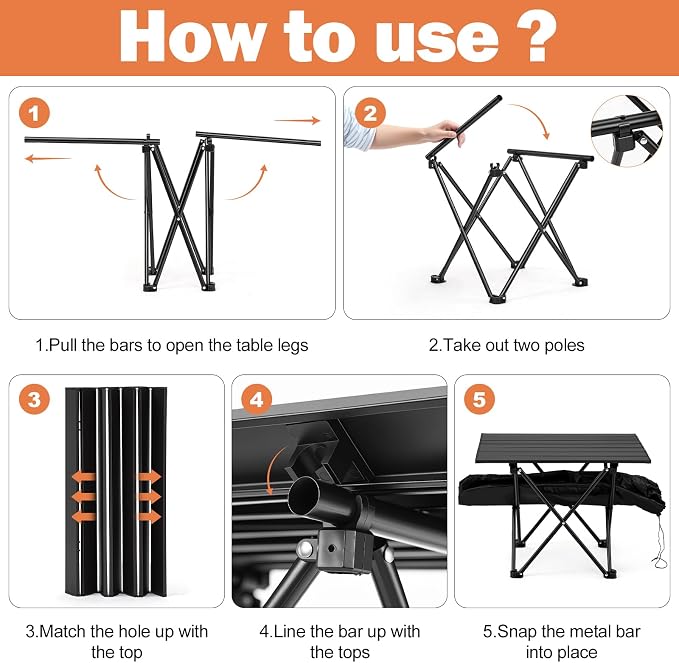 How to use ?

1

2

1.Pull the bars to open the table legs

2.Take out two poles

3

4

5

3.Match the hole up with the top

4.Line the bar up with the tops

5.Snap the metal bar into place