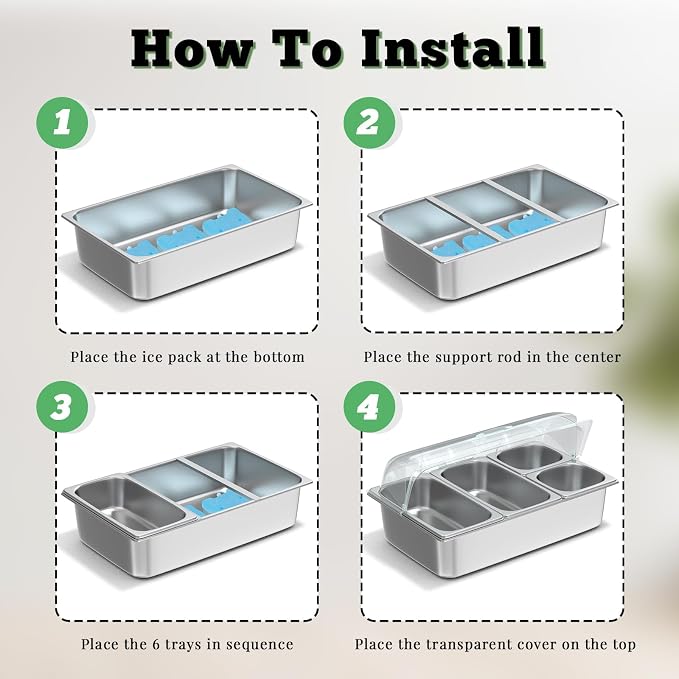 How To Install

1

Place the ice pack at the bottom

2

Place the support rod in the center

3

Place the 6 trays in sequence

4

Place the transparent cover on the top