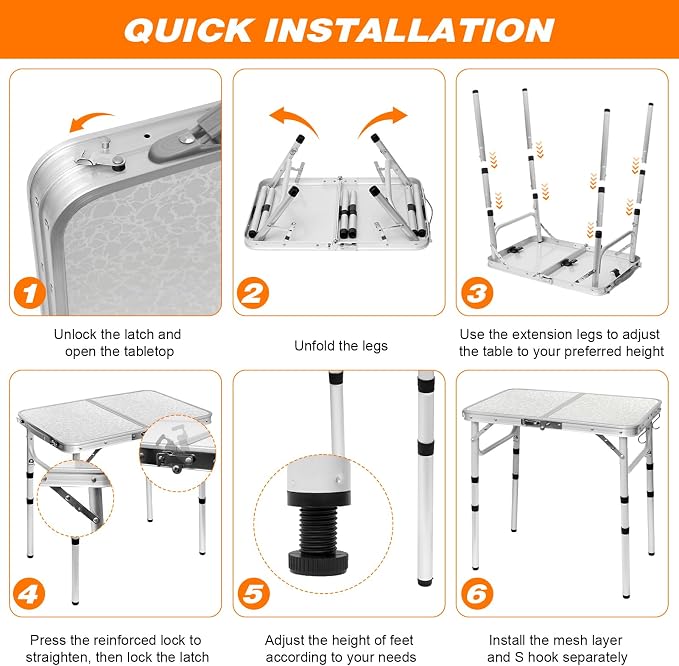 QUICK INSTALLATION

1

Unlock the latch and open the tabletop

2

Unfold the legs

3

Use the extension legs to adjust the table to your preferred height

4

Press the reinforced lock to straighten, then lock the latch

5

Adjust the height of feet according to your needs

6

Install the mesh layer and S hook separately