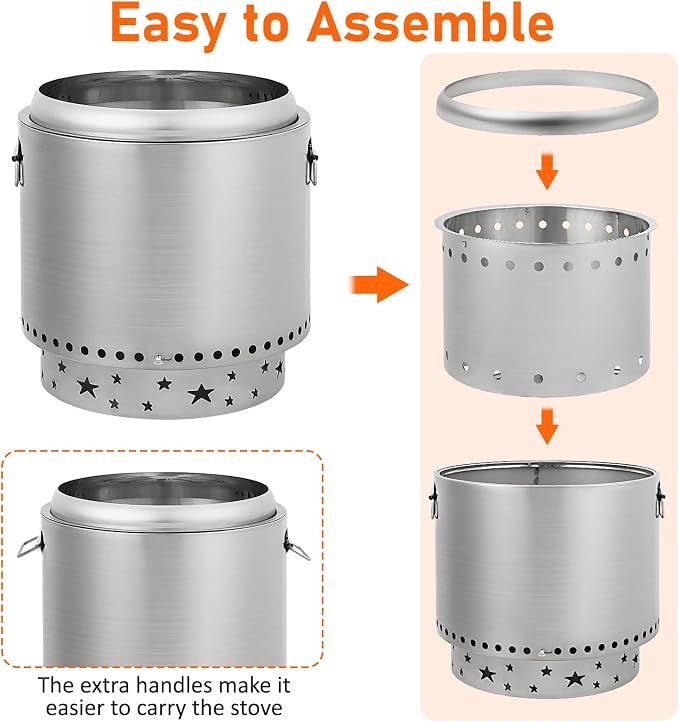 Easy to Assemble

The extra handles make it easier to carry the stove