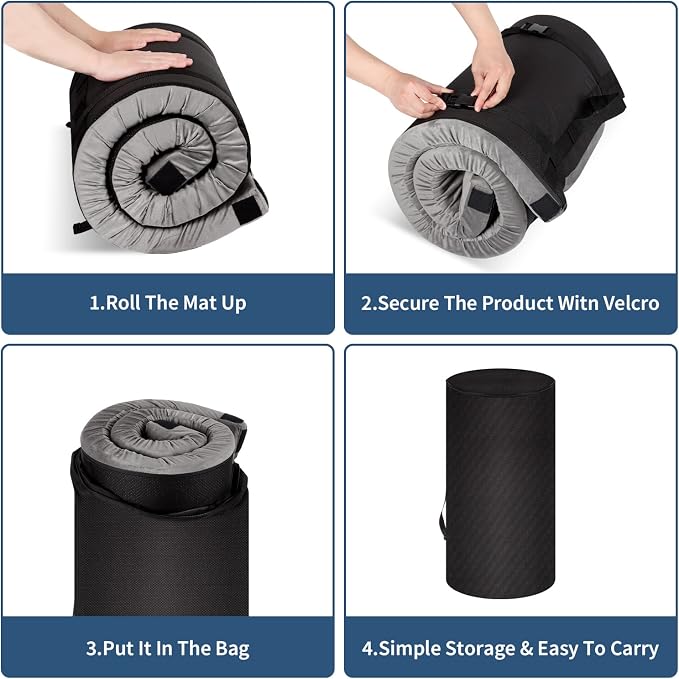 1.Roll The Mat Up

2.Secure The Product Witn Velcro

3.Put It In The Bag

4.Simple Storage & Easy To Carry