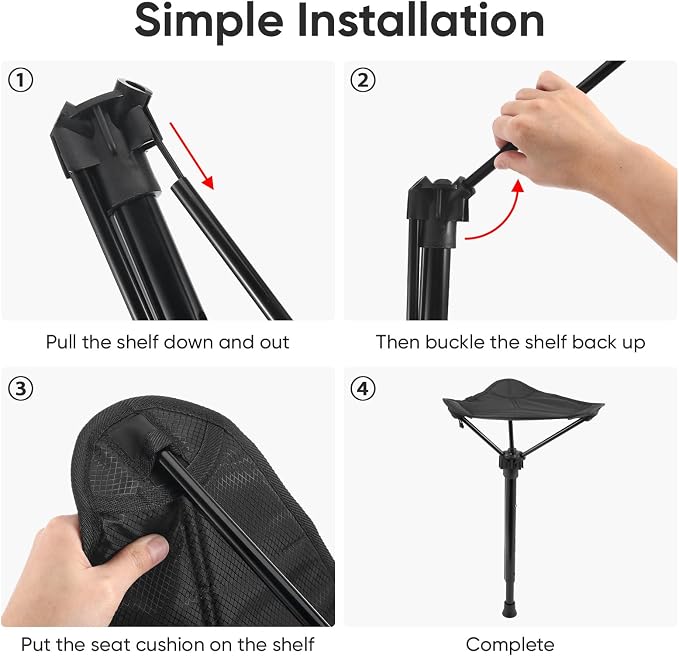 Simple Installation

①

Pull the shelf down and out

②

Then buckle the shelf back up

③

Put the seat cushion on the shelf

④

Complete