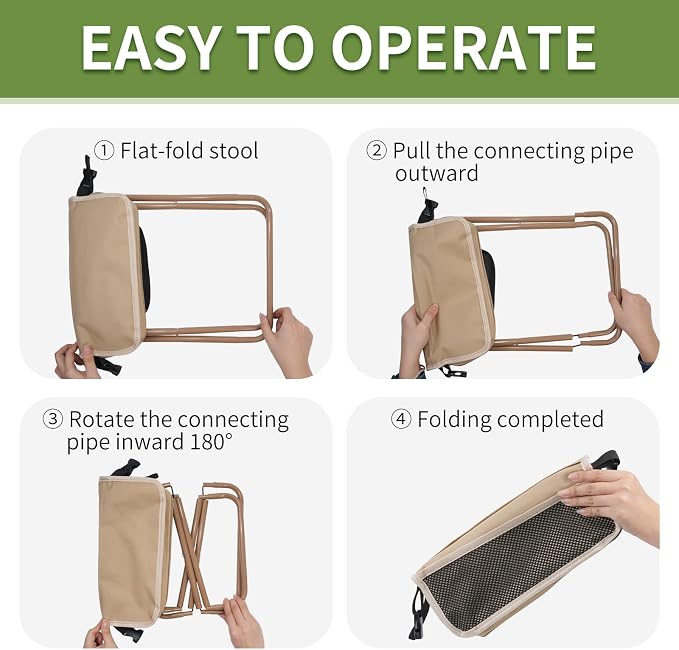 EASY TO OPERATE

① Flat-fold stool

② Pull the connecting pipe outward

③ Rotate the connecting pipe inward 180°

④ Folding completed