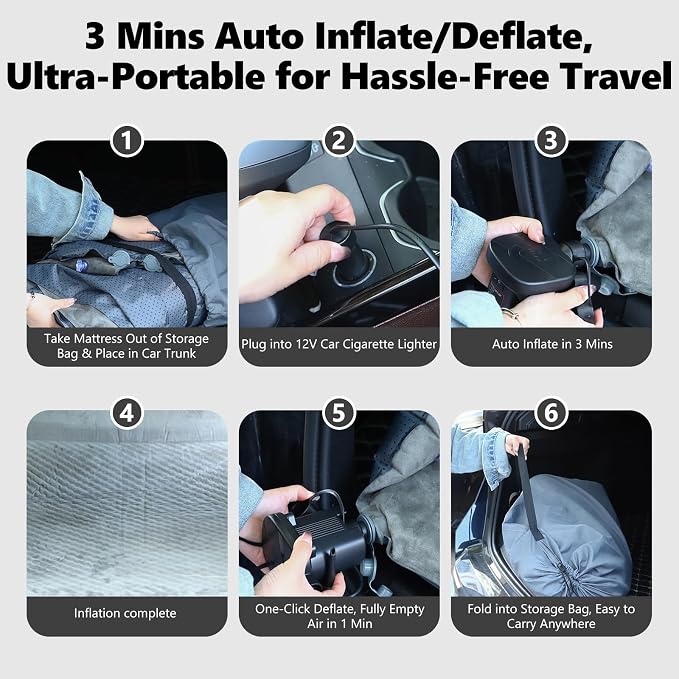 3 Mins Auto Inflate/Deflate, Ultra-Portable for Hassle-Free Travel

1
Take Mattress Out of Storage Bag & Place in Car Trunk

2
Plug into 12V Car Cigarette Lighter

3
Auto Inflate in 3 Mins

4
Inflation complete

5
One-Click Deflate, Fully Empty Air in 1 Min

6
Fold into Storage Bag, Easy to Carry Anywhere