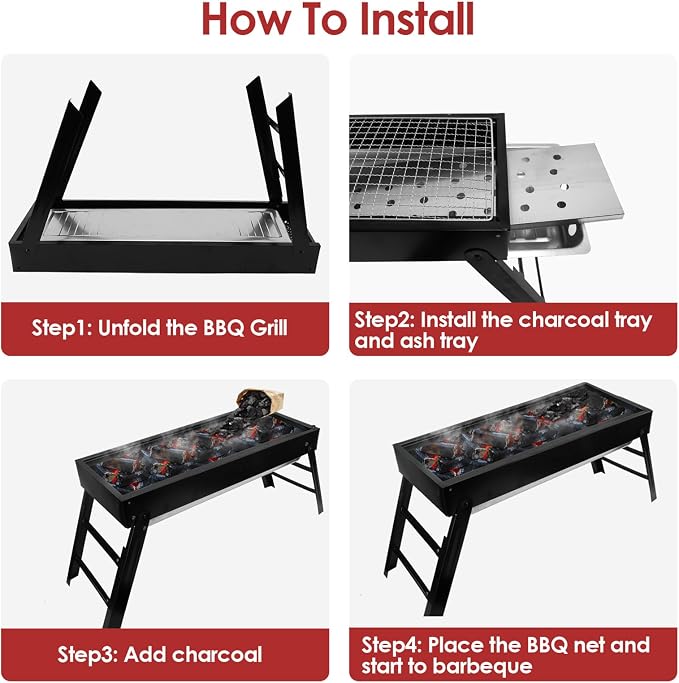 How To Install

Step1: Unfold the BBQ Grill

Step2: Install the charcoal tray and ash tray

Step3: Add charcoal

Step4: Place the BBQ net and start to barbeque