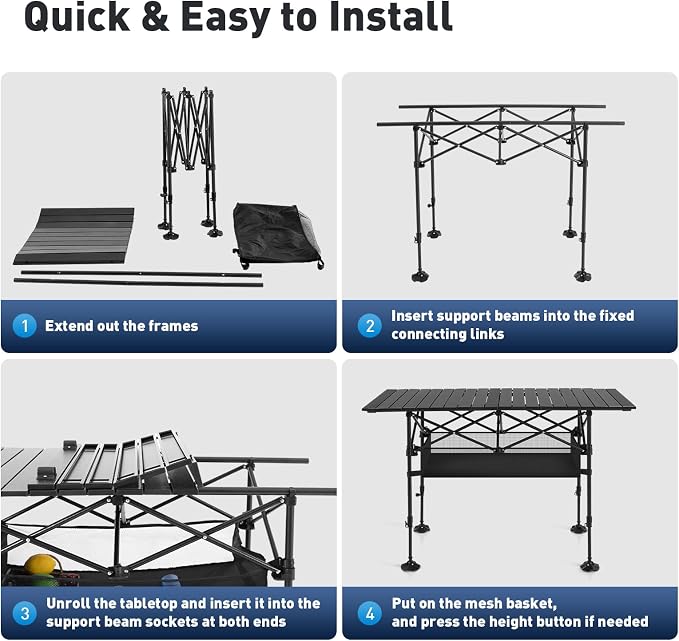 Quick & Easy to Install

1 Extend out the frames

2 Insert support beams into the fixed connecting links

3 Unroll the tabletop and insert it into the support beam sockets at both ends

4 Put on the mesh basket,
and press the height button if needed