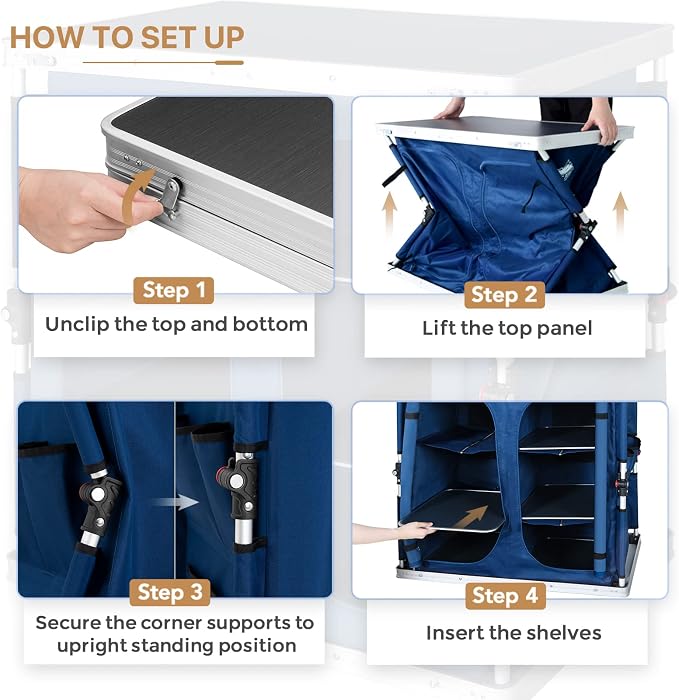 HOW TO SET UP

Step 1
Unclip the top and bottom

Step 2
Lift the top panel

Step 3
Secure the corner supports to upright standing position

Step 4
Insert the shelves