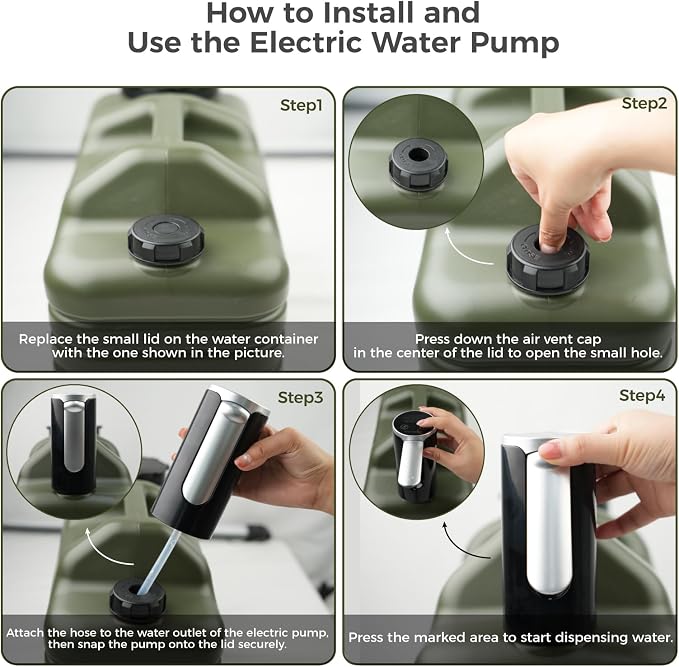 How to Install and
Use the Electric Water Pump

Step1

Replace the small lid on the water container with the one shown in the picture.

Step2

Press down the air vent cap in the center of the lid to open the small hole.

Step3

Attach the hose to the water outlet of the electric pump, then snap the pump onto the lid securely.

Step4

Press the marked area to start dispensing water.