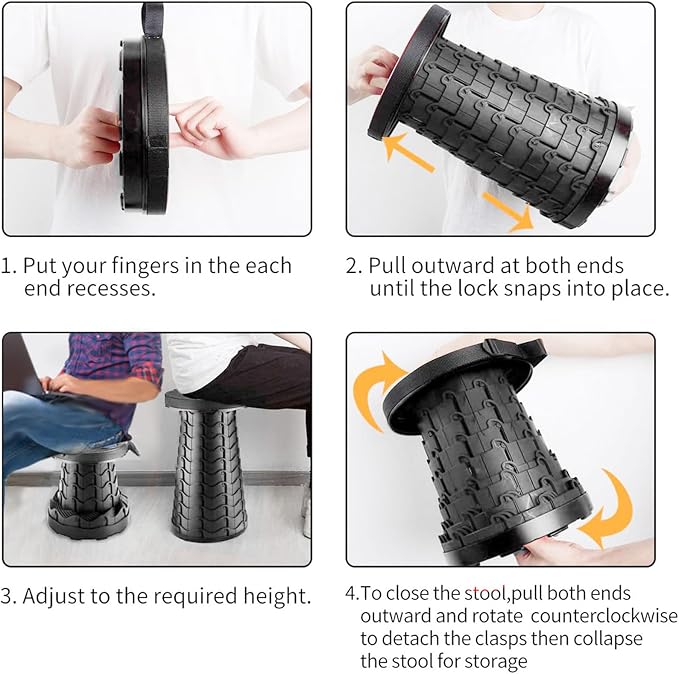 1. Put your fingers in the each end recesses.

2. Pull outward at both ends until the lock snaps into place.

3. Adjust to the required height.

4.To close the stool,pull both ends outward and rotate counterclockwise to detach the clasps then collapse the stool for storage