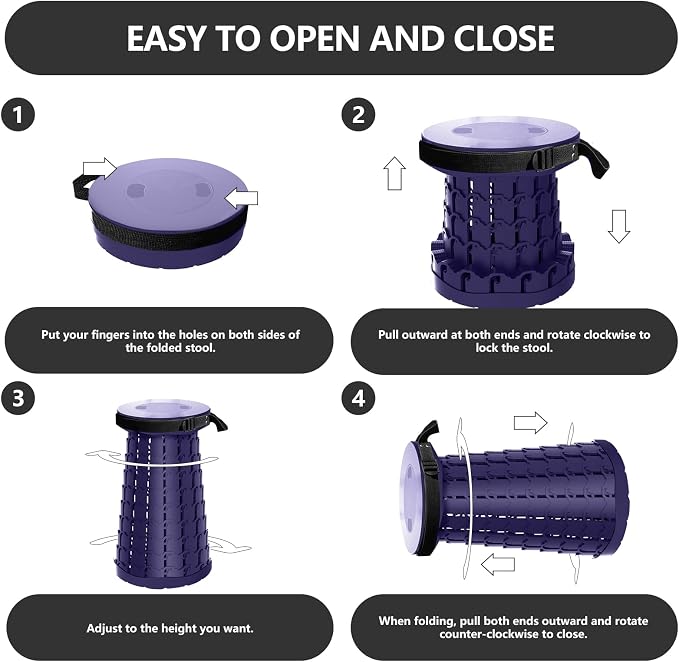 EASY TO OPEN AND CLOSE

1

Put your fingers into the holes on both sides of the folded stool.

2

Pull outward at both ends and rotate clockwise to lock the stool.

3

Adjust to the height you want.

4

When folding, pull both ends outward and rotate counter-clockwise to close.