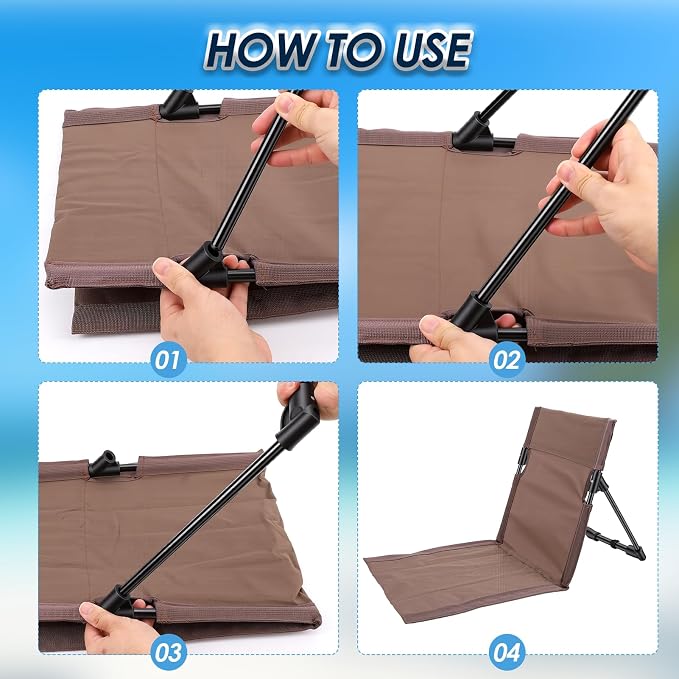 HOW TO USE

01

02

03

04