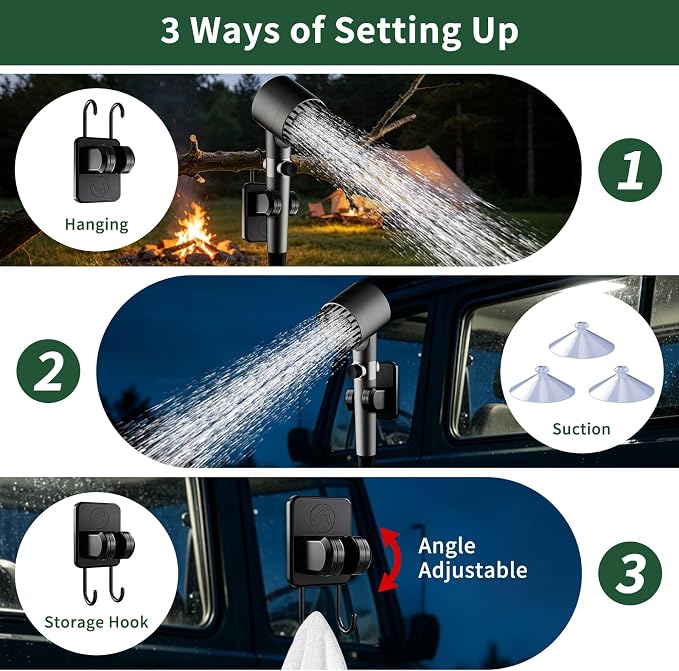 3 Ways of Setting Up

Hanging

1

2

Suction

Storage Hook

Angle Adjustable

3