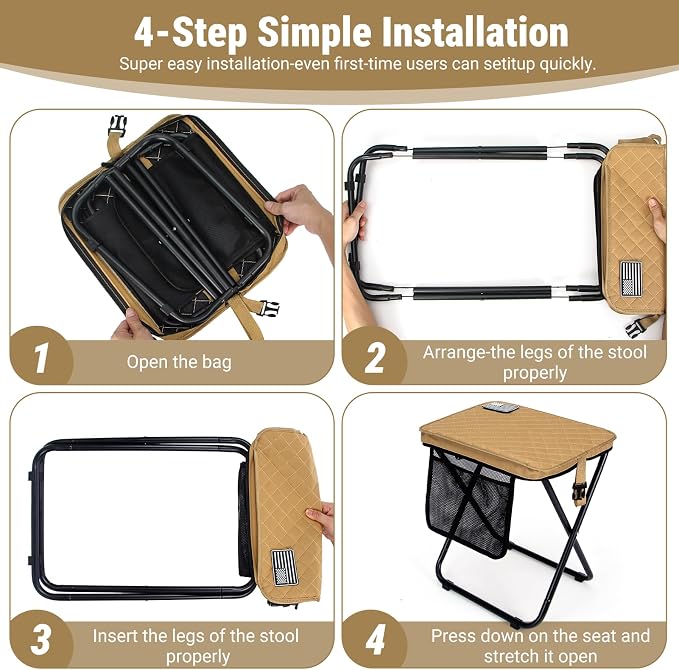 4-Step Simple Installation

Super easy installation-even first-time users can setitup quickly.

1 Open the bag

2 Arrange-the legs of the stool properly

3 Insert the legs of the stool properly

4 Press down on the seat and stretch it open