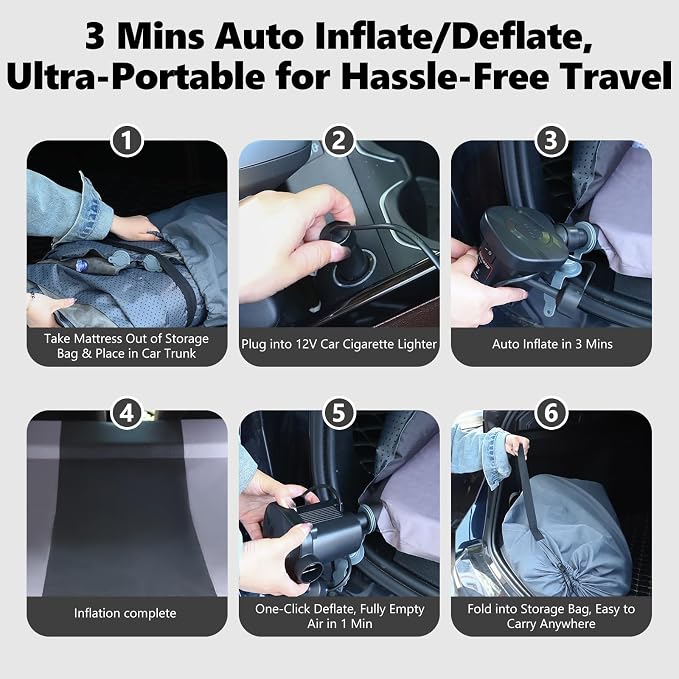 3 Mins Auto Inflate/Deflate, Ultra-Portable for Hassle-Free Travel

1

Take Mattress Out of Storage Bag & Place in Car Trunk

2

Plug into 12V Car Cigarette Lighter

3

Auto Inflate in 3 Mins

4

Inflation complete

5

One-Click Deflate, Fully Empty Air in 1 Min

6

Fold into Storage Bag, Easy to Carry Anywhere