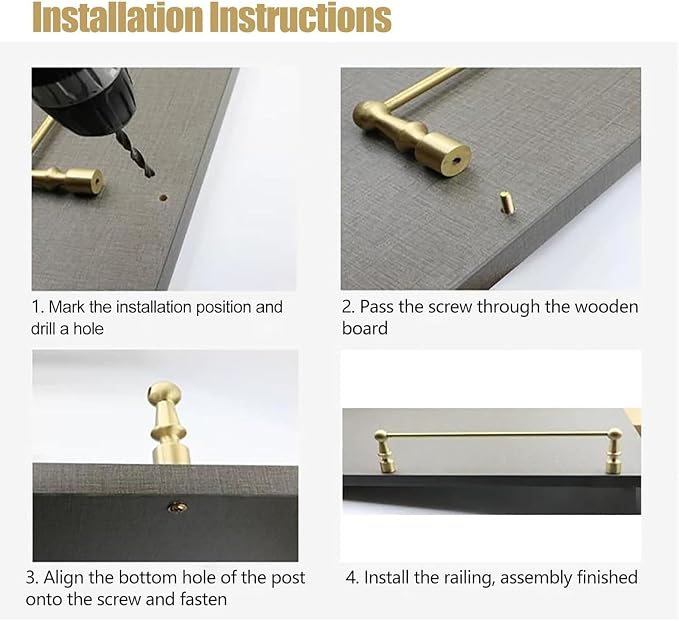 Installation Instructions

1. Mark the installation position and drill a hole

2. Pass the screw through the wooden board

3. Align the bottom hole of the post onto the screw and fasten

4. Install the railing, assembly finished