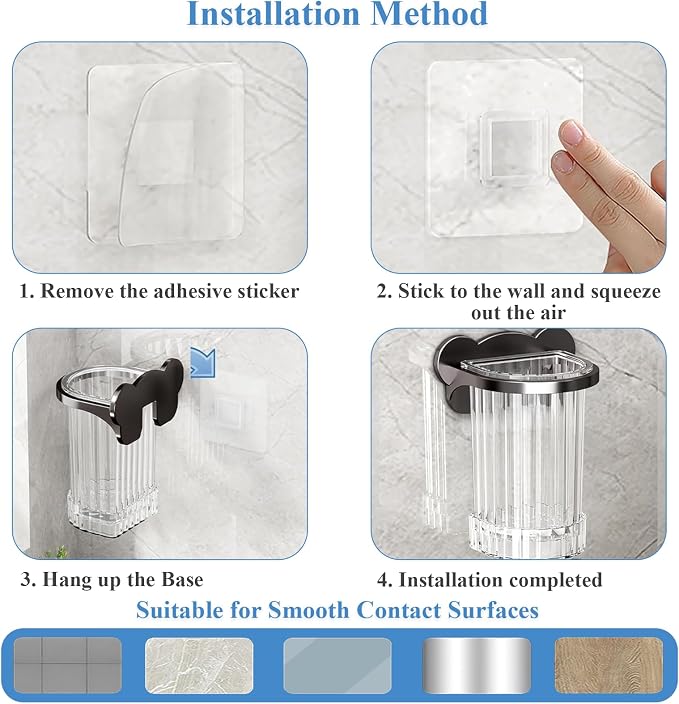 Installation Method

1. Remove the adhesive sticker

2. Stick to the wall and squeeze out the air

3. Hang up the Base

4. Installation completed

Suitable for Smooth Contact Surfaces