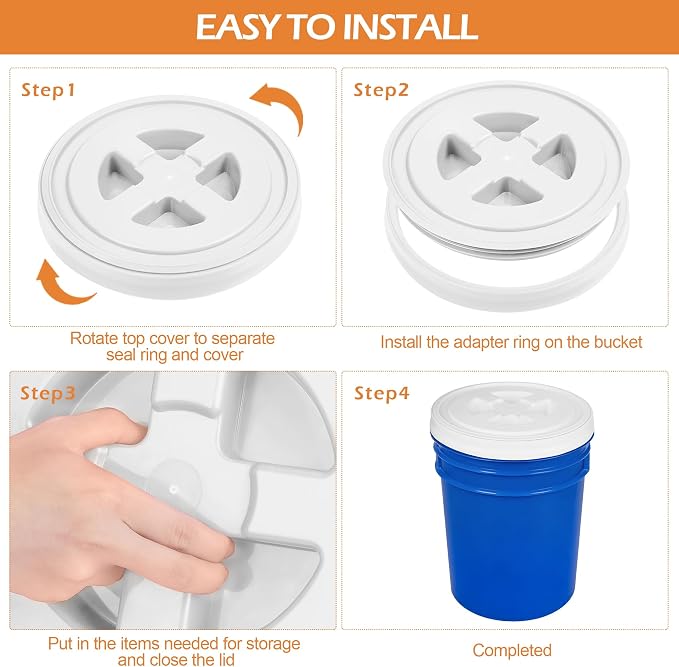 EASY TO INSTALL

Step1

Rotate top cover to separate seal ring and cover

Step2

Install the adapter ring on the bucket

Step3

Put in the items needed for storage and close the lid

Step4

Completed