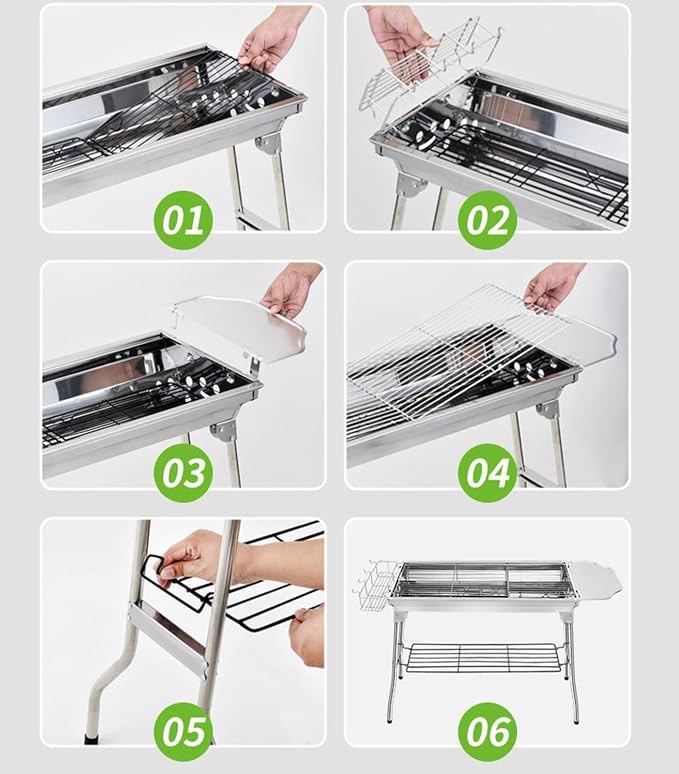 01

02

03

04

05

06