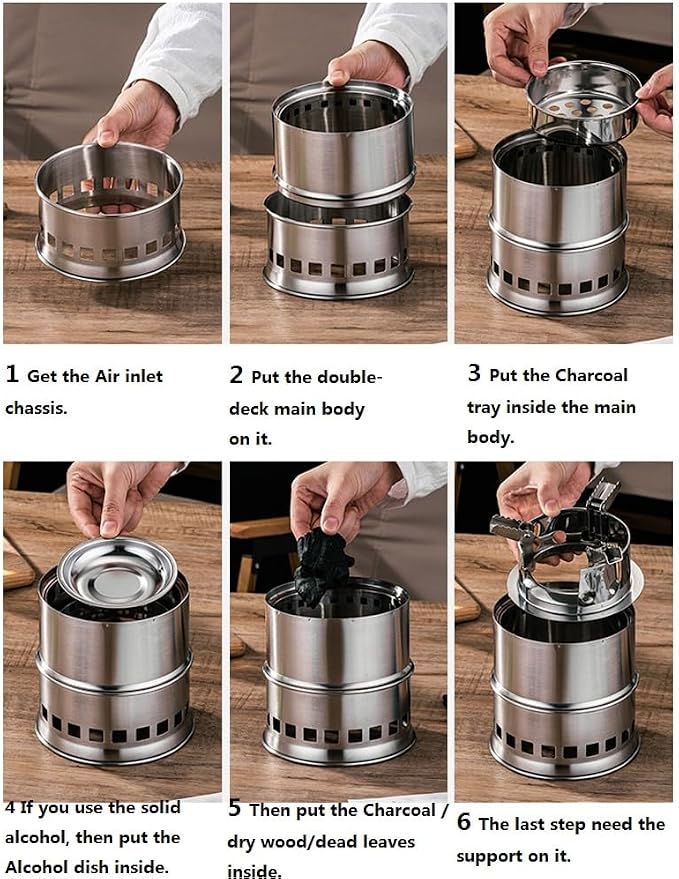 1 Get the Air inlet chassis.

2 Put the double-deck main body on it.

3 Put the Charcoal tray inside the main body.

4 If you use the solid alcohol, then put the Alcohol dish inside.

5 Then put the Charcoal / dry wood/dead leaves inside.

6 The last step need the support on it.