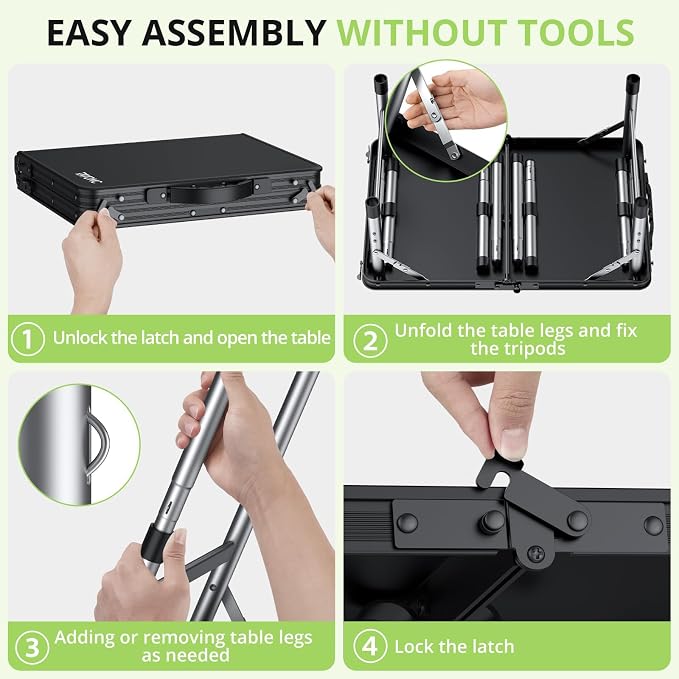 EASY ASSEMBLY WITHOUT TOOLS

1 Unlock the latch and open the table

2 Unfold the table legs and fix the tripods

3 Adding or removing table legs as needed

4 Lock the latch