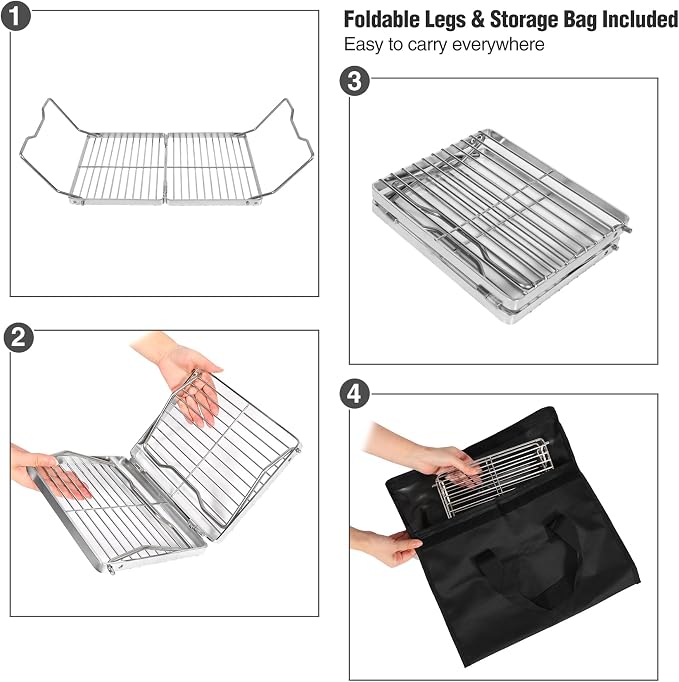 1

Foldable Legs & Storage Bag Included
Easy to carry everywhere

3

2

4