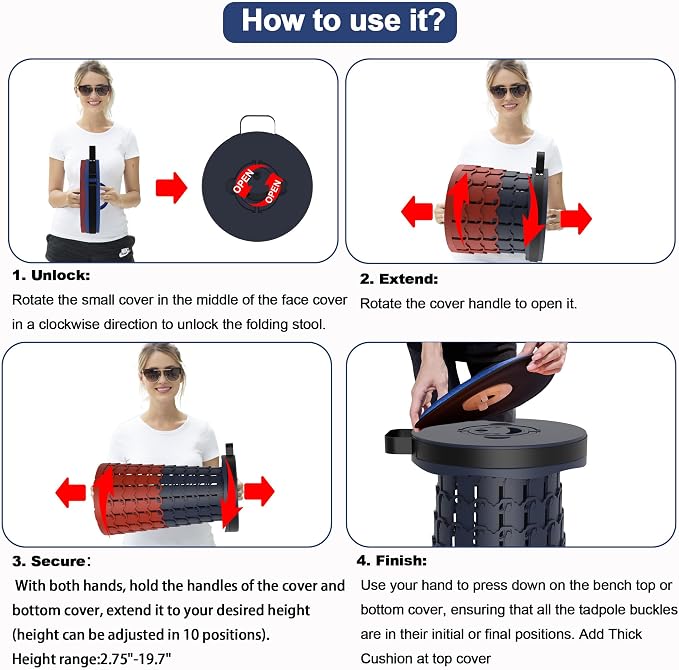 How to use it?

OPEN
OPEN

1. Unlock:
Rotate the small cover in the middle of the face cover in a clockwise direction to unlock the folding stool.

2. Extend:
Rotate the cover handle to open it.

3. Secure:
With both hands, hold the handles of the cover and bottom cover, extend it to your desired height (height can be adjusted in 10 positions).
Height range:2.75"-19.7"

4. Finish:
Use your hand to press down on the bench top or bottom cover, ensuring that all the tadpole buckles are in their initial or final positions. Add Thick Cushion at top cover