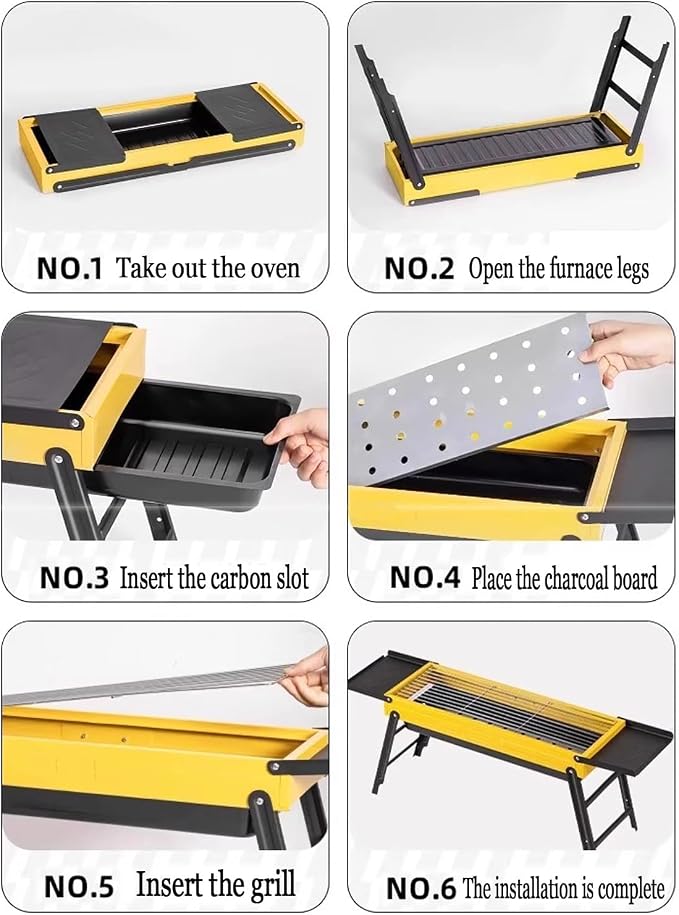 NO.1 Take out the oven

NO.2 Open the furnace legs

NO.3 Insert the carbon slot

NO.4 Place the charcoal board

NO.5 Insert the grill

NO.6 The installation is complete