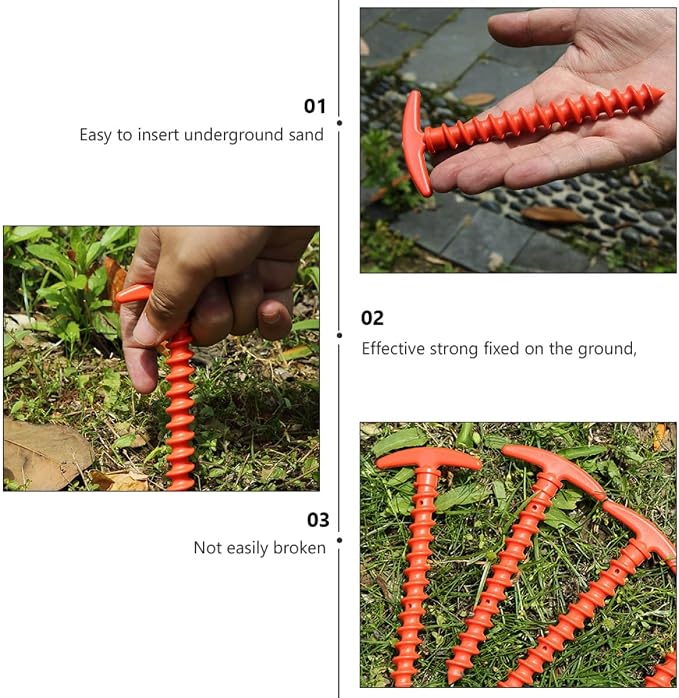 01
Easy to insert underground sand

02
Effective strong fixed on the ground,

03
Not easily broken